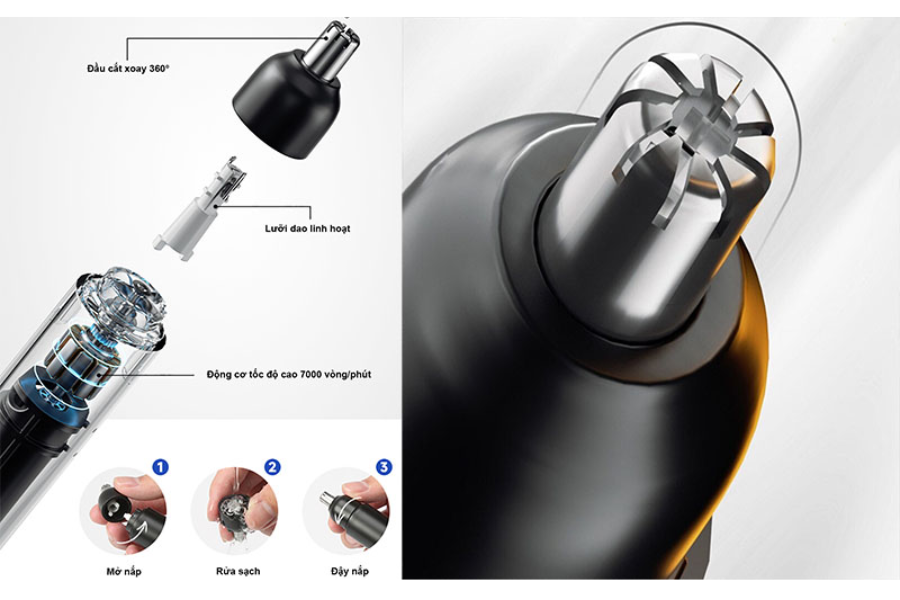 Đầu cắt xoay 360°

Lưỡi dao linh hoạt

Động cơ tốc độ cao 7000 vòng/phút

1
Mở nắp

2
Rửa sạch

3
Đậy nắp