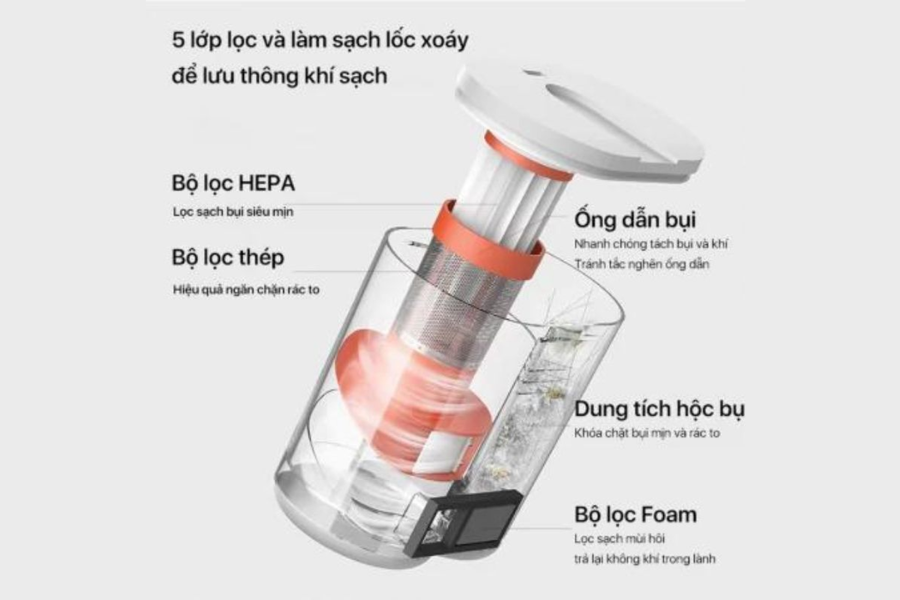 5 lớp lọc và làm sạch lốc xoáy
để lưu thông khí sạch

Bộ lọc HEPA
Lọc sạch bụi siêu mịn

Bộ lọc thép
Hiệu quả ngăn chặn rác to

Ống dẫn bụi
Nhanh chóng tách bụi và khí
Tránh tắc nghẽn ống dẫn

Dung tích hộc bụ
Khóa chặt bụi mịn và rác to

Bộ lọc Foam
Lọc sạch mùi hôi
trả lại không khí trong lành